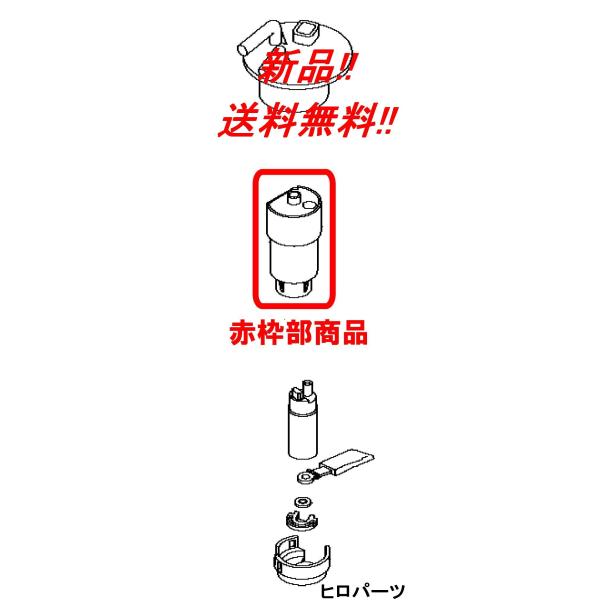 新品!!
送料無料!!

赤枠部商品

ヒロパーツ