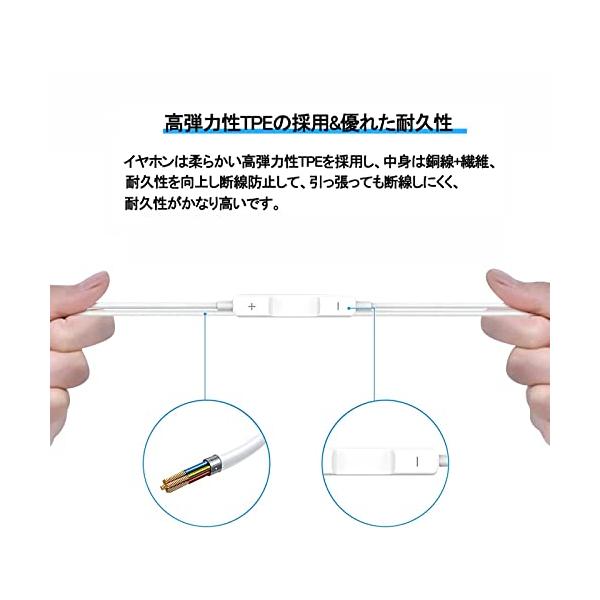 高弾力性TPEの採用&優れた耐久性

イヤホンは柔らかい高弾力性TPEを採用し、中身は銅線+繊維、耐久性を向上し断線防止して、引っ張っても断線しにくく、耐久性がかなり高いです。

+

−

−