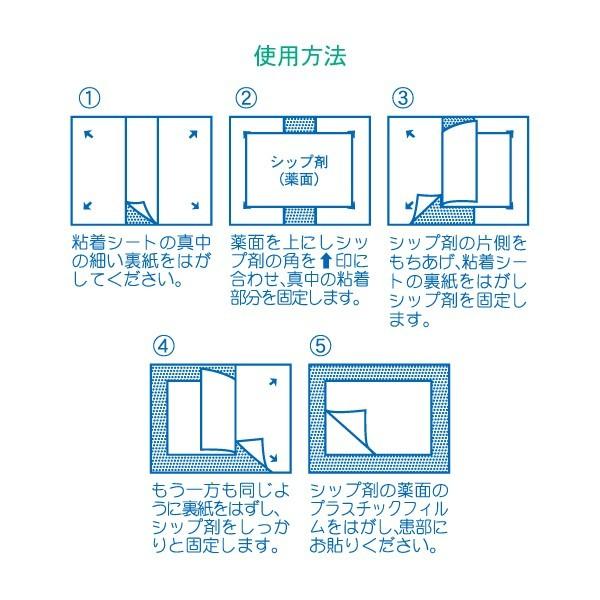 使用方法

①

粘着シートの真中の細い裏紙をはがしてください。

②

シップ剤
(薬面)

薬面を上にしシップ剤の角を⬆印に合わせ、真中の粘着部分を固定します。

③

シップ剤の片側をもちあげ、粘着シートの裏紙をはがしシップ剤を固定します。

④

もう一方も同じように裏紙をはずし、シップ剤をしっかりと固定します。

⑤

シップ剤の薬面のプラスチックフィルムをはがし、患部にお貼りください。