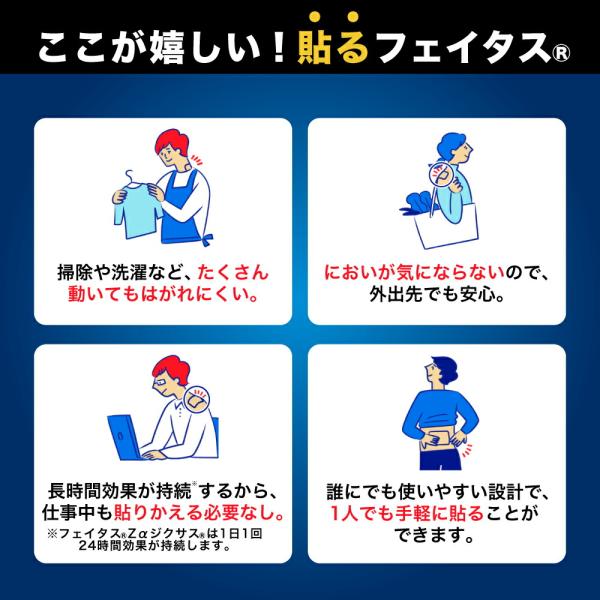 ここが嬉しい！貼るフェイタス®

掃除や洗濯など、たくさん動いてもはがれにくい。

においが気にならないので、外出先でも安心。

長時間効果が持続※するから、仕事中も貼りかえる必要なし。
※フェイタス®Zαジクサス®は1日1回24時間効果が持続します。

誰にでも使いやすい設計で、1人でも手軽に貼ることができます。