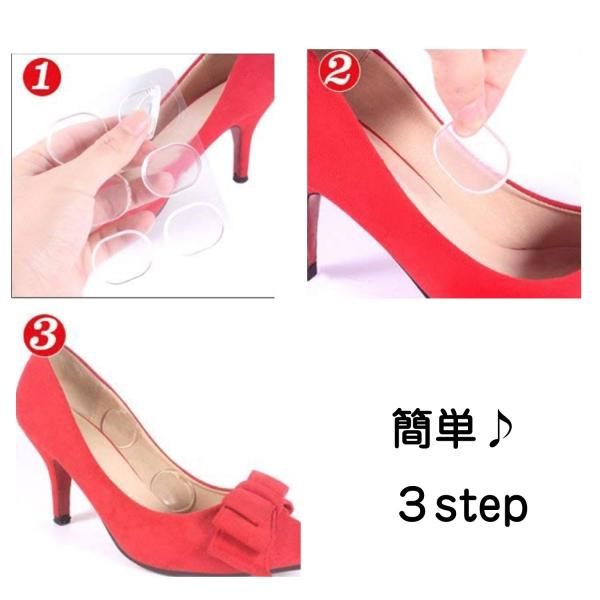 1

2

3

簡単♪

３step