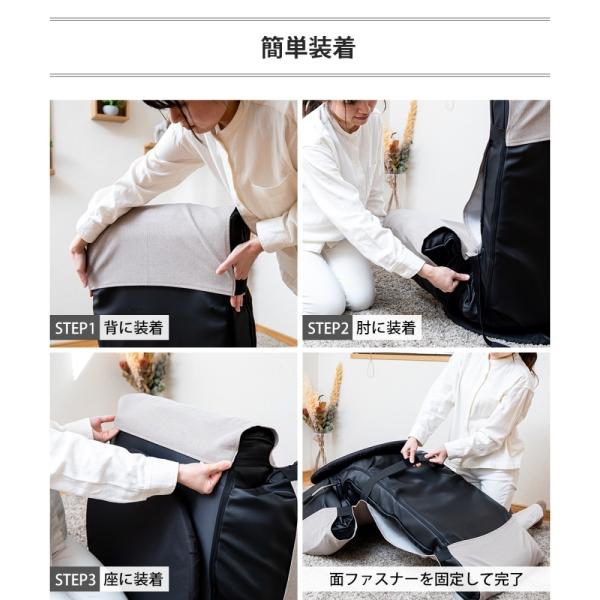 簡単装着

STEP1 背に装着

STEP2 肘に装着

STEP3 座に装着

面ファスナーを固定して完了