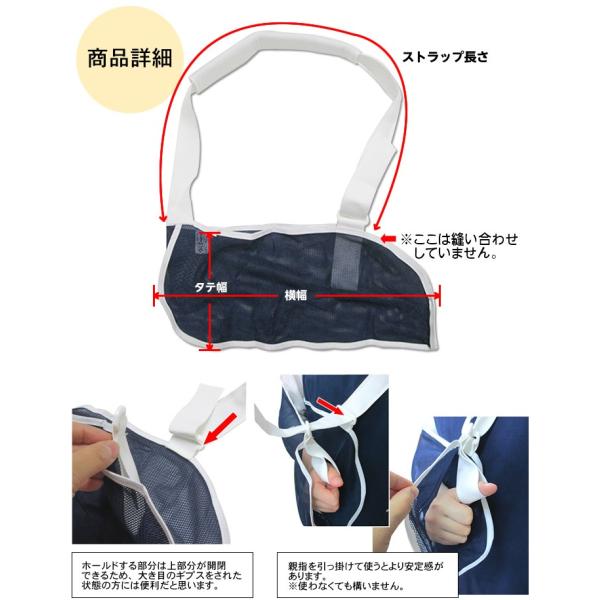 商品詳細

ストラップ長さ

※ここは縫い合わせしていません。

タテ幅

横幅

ホールドする部分は上部分が開閉できるため、大き目のギプスをされた状態の方には便利だと思います。

親指を引っ掛けて使うとより安定感があります。
※使わなくても構いません。