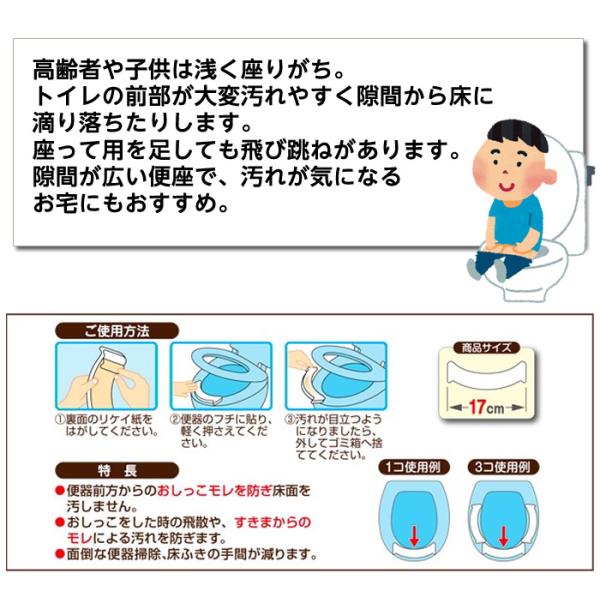 高齢者や子供は浅く座りがち。
トイレの前部が大変汚れやすく隙間から床に滴り落ちたりします。
座って用を足しても飛び跳ねがあります。
隙間が広い便座で、汚れが気になるお宅にもおすすめ。

ご使用方法

①裏面のリケイ紙をはがしてください。

②便器のフチに貼り、軽く押さえてください。

③汚れが目立つようになりましたら、外してゴミ箱へ捨ててください。

商品サイズ

17cm

特　長

●便器前方からのおしっこモレを防ぎ床面を汚しません。
●おしっこをした時の飛散や、すきまからのモレによる汚れを防ぎます。
●面倒な便器掃除、床ふきの手間が減ります。

1コ使用例

3コ使用例