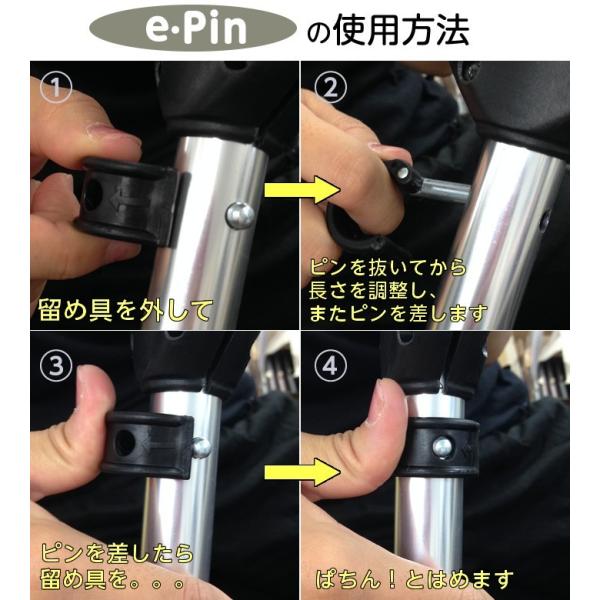 e·Pin の使用方法

①
留め具を外して

②
ピンを抜いてから
長さを調整し、
またピンを差します

③
ピンを差したら
留め具を。。。

④
ぱちん！とはめます