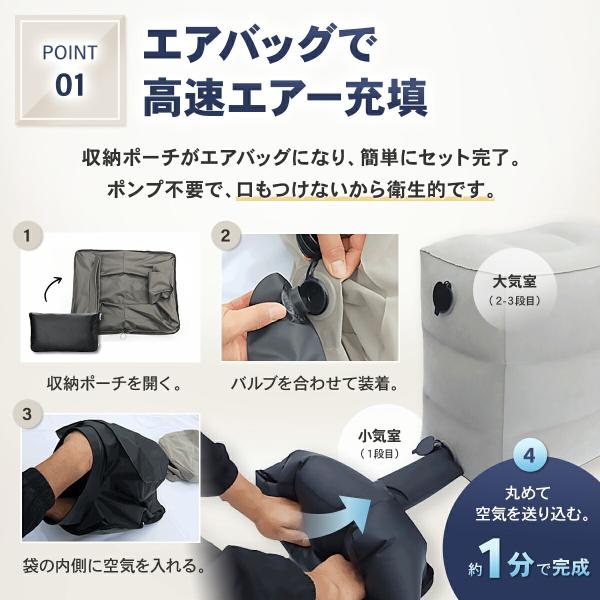 POINT
01

エアバッグで
高速エアー充填

収納ポーチがエアバッグになり、簡単にセット完了。
ポンプ不要で、口もつけないから衛生的です。

1
収納ポーチを開く。

2
バルブを合わせて装着。

大気室
（2-3段目）

3
袋の内側に空気を入れる。

小気室
（1段目）

4
丸めて
空気を送り込む。

約1分で完成