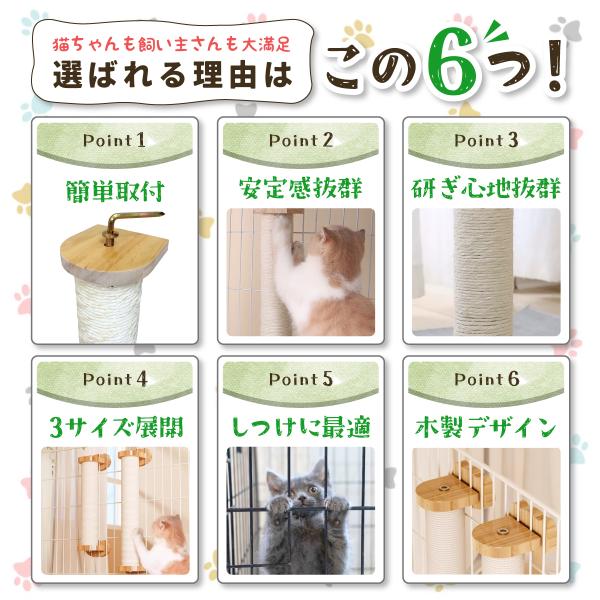 猫ちゃんも飼い主さんも大満足
選ばれる理由は

この6つ!

Point 1
簡単取付

Point 2
安定感抜群

Point 3
研ぎ心地抜群

Point 4
3サイズ展開

Point 5
しつけに最適

Point 6
木製デザイン