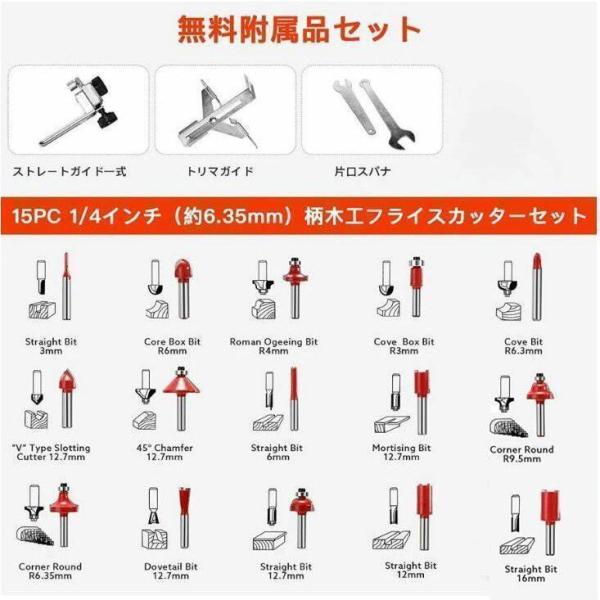 無料附属品セット

ストレートガイド一式

トリマガイド

片口スパナ

15PC 1/4インチ（約6.35mm）柄木工フライスカッターセット

Straight Bit 3mm

Core Box Bit R6mm

Roman Ogeeing Bit R4mm

Cove Box Bit R3mm

Cove Bit R6.3mm

"V" Type Slotting Cutter 12.7mm

45° Chamfer 12.7mm

Straight Bit 6mm

Mortising Bit 12.7mm

Corner Round R9.5mm

Corner Round R6.35mm

Dovetail Bit 12.7mm

Straight Bit 12.7mm

Straight Bit 12mm

Straight Bit 16mm