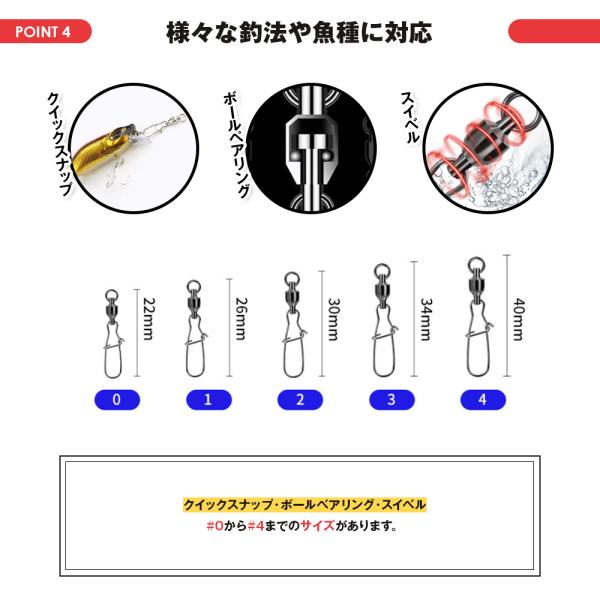 POINT 4

様々な釣法や魚種に対応

クイックスナップ

ボールベアリング

スイベル

22mm

26mm

30mm

34mm

40mm

0

1

2

3

4

クイックスナップ・ボールベアリング・スイベル
#0から#4までのサイズがあります。