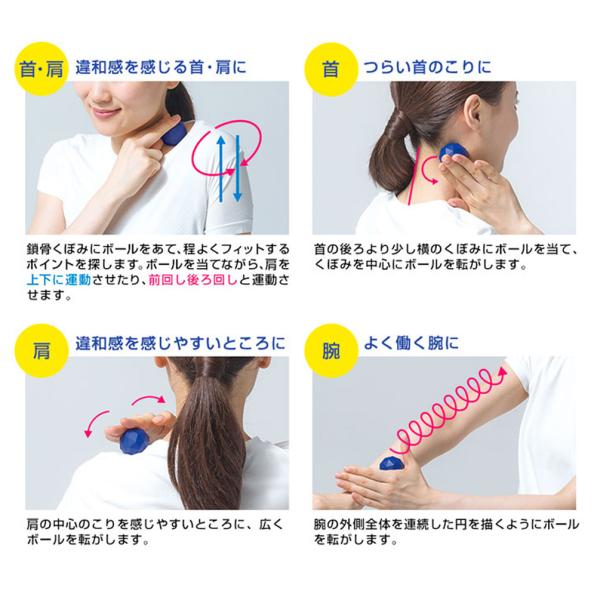 首・肩 違和感を感じる首・肩に

鎖骨くぼみにボールをあて、程よくフィットするポイントを探します。ボールを当てながら、肩を上下に運動させたり、前回し後ろ回しと運動させます。

首 つらい首のこりに

首の後ろより少し横のくぼみにボールを当て、くぼみを中心にボールを転がします。

肩 違和感を感じやすいところに

肩の中心のこりを感じやすいところに、広くボールを転がします。

腕 よく働く腕に

腕の外側全体を連続した円を描くようにボールを転がします。