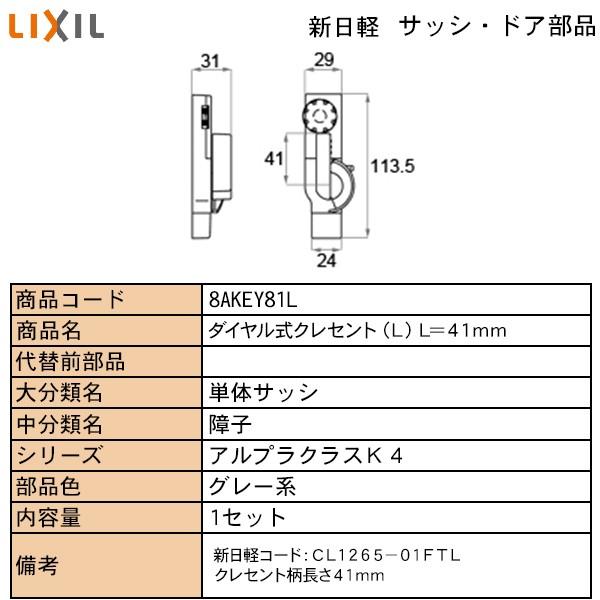 LIXIL

新日軽　サッシ・ドア部品

31

29

41

113.5

24

| 商品コード | 8AKEY81L |
|---|---|
| 商品名 | ダイヤル式クレセント（L）L＝41mm |
| 代替前部品 | |
| 大分類名 | 単体サッシ |
| 中分類名 | 障子 |
| シリーズ | アルプラクラスK 4 |
| 部品色 | グレー系 |
| 内容量 | 1セット |
| 備考 | 新日軽コード：CL1265－01FTL クレセント柄長さ41mm |