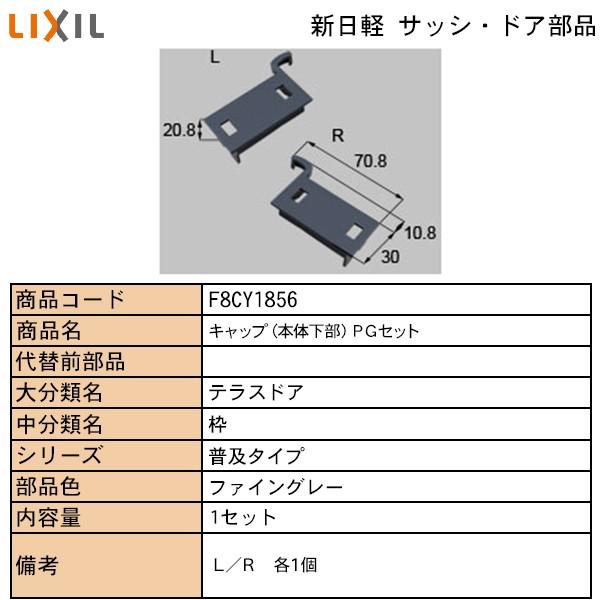 LIXIL

新日軽 サッシ・ドア部品

L
20.8
R
70.8
10.8
30

| 商品コード | F8CY1856 |
|---|---|
| 商品名 | キャップ（本体下部）ＰＧセット |
| 代替前部品 | |
| 大分類名 | テラスドア |
| 中分類名 | 枠 |
| シリーズ | 普及タイプ |
| 部品色 | ファイングレー |
| 内容量 | 1セット |
| 備考 | L／R 各1個 |