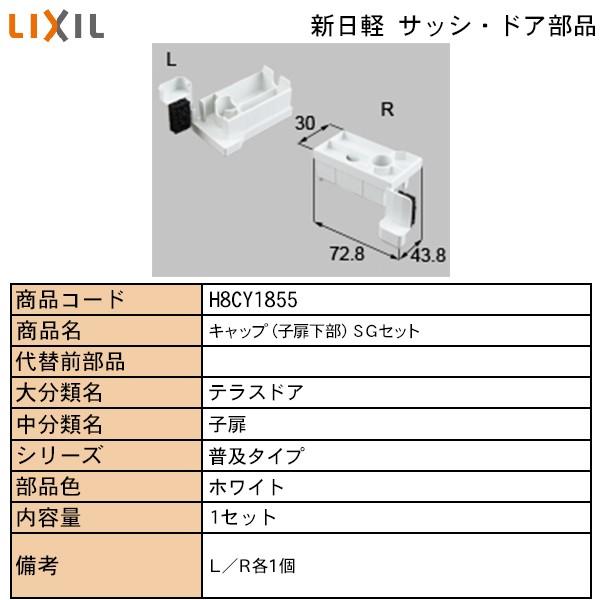 LIXIL

新日軽 サッシ・ドア部品

L

R

30

72.8

43.8

| 商品コード | H8CY1855 |
|---|---|
| 商品名 | キャップ（子扉下部）SGセット |
| 代替前部品 | |
| 大分類名 | テラスドア |
| 中分類名 | 子扉 |
| シリーズ | 普及タイプ |
| 部品色 | ホワイト |
| 内容量 | 1セット |
| 備考 | L／R各1個 |