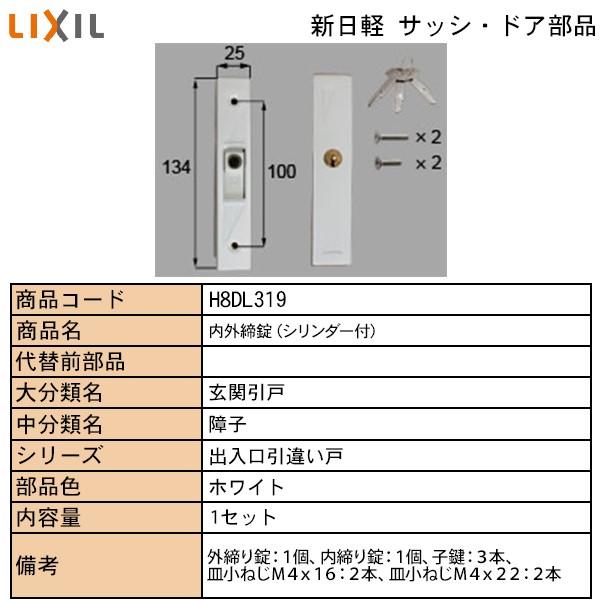 LIXIL

新日軽 サッシ・ドア部品

25

134

100

×2

×2

| 商品コード | H8DL319 |
|---|---|
| 商品名 | 内外締錠（シリンダー付） |
| 代替前部品 | |
| 大分類名 | 玄関引戸 |
| 中分類名 | 障子 |
| シリーズ | 出入口引違い戸 |
| 部品色 | ホワイト |
| 内容量 | 1セット |
| 備考 | 外締り錠：1個、内締り錠：1個、子鍵：3本、皿小ねじM4x16：2本、皿小ねじM4x22：2本 |