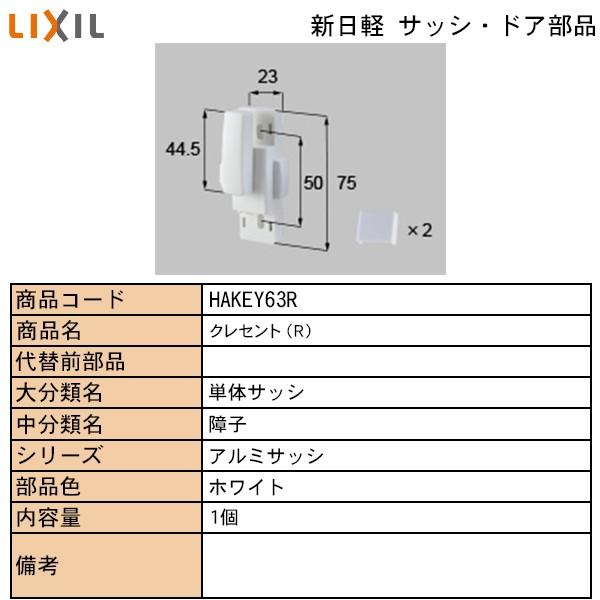 LIXIL

新日軽 サッシ・ドア部品

23

44.5

50

75

×2

| 商品コード | HAKEY63R |
|---|---|
| 商品名 | クレセント（R） |
| 代替前部品 | |
| 大分類名 | 単体サッシ |
| 中分類名 | 障子 |
| シリーズ | アルミサッシ |
| 部品色 | ホワイト |
| 内容量 | 1個 |
| 備考 | |