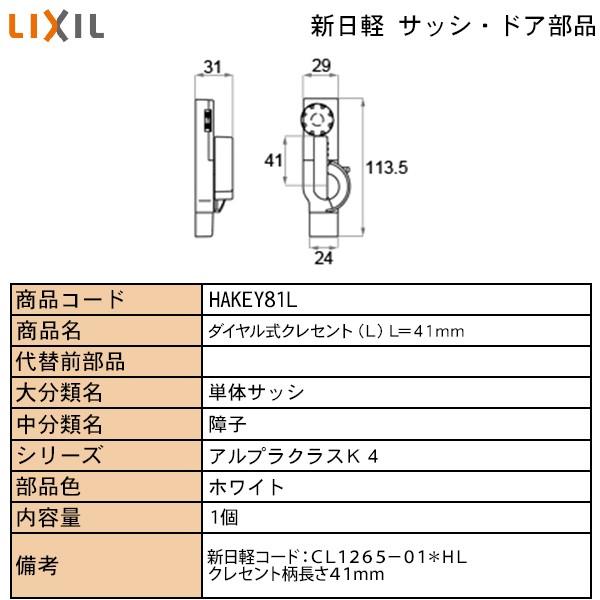 LIXIL

新日軽 サッシ・ドア部品

31

29

41

113.5

24

| 商品コード | HAKEY81L |
|---|---|
| 商品名 | ダイヤル式クレセント（L）L＝41mm |
| 代替前部品 | |
| 大分類名 | 単体サッシ |
| 中分類名 | 障子 |
| シリーズ | アルプラクラスＫ 4 |
| 部品色 | ホワイト |
| 内容量 | 1個 |
| 備考 | 新日軽コード：CL1265－01＊HL クレセント柄長さ41mm |