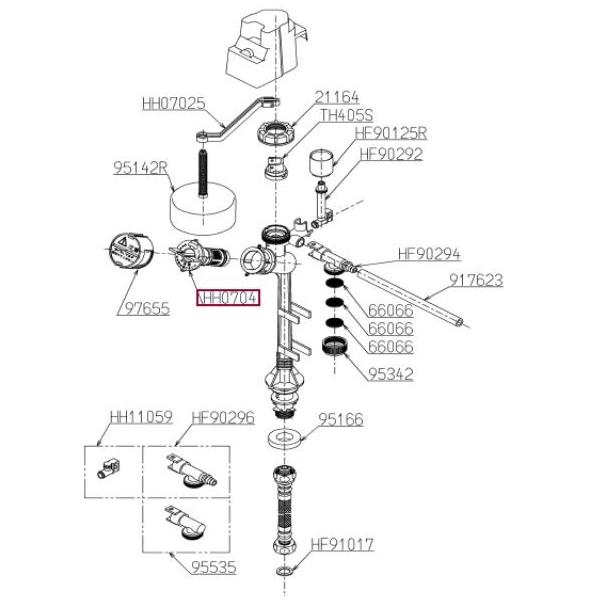 HH07025

21164

TH405S

HF90125R

HF90292

95142R

HF90294

917623

97655

HH0704

66066

66066

66066

95342

HH11059

HF90296

95166

HF91017

95535