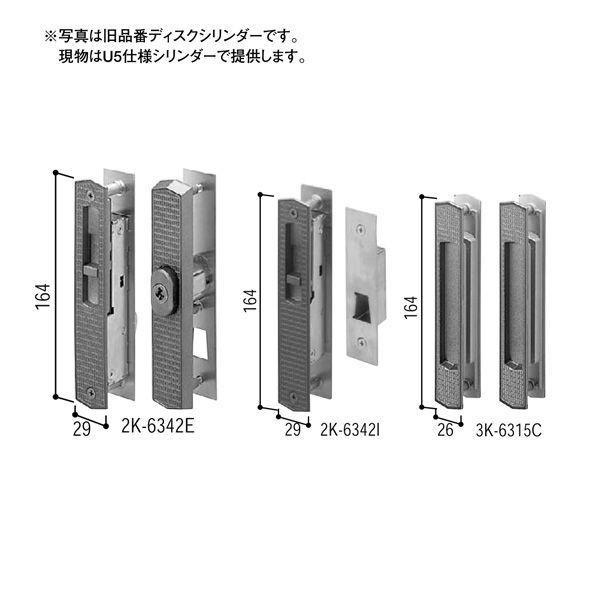 ※写真は旧品番ディスクシリンダーです。
現物はU5仕様シリンダーで提供します。

164

29 2K-6342E

164

29 2K-6342I

164

26 3K-6315C