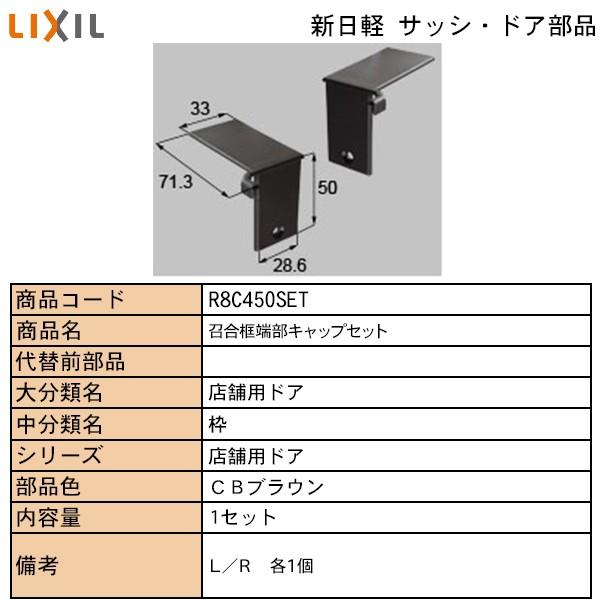 LIXIL

新日軽 サッシ・ドア部品

33
71.3
50
28.6

| 商品コード | R8C450SET |
|---|---|
| 商品名 | 召合框端部キャップセット |
| 代替前部品 | |
| 大分類名 | 店舗用ドア |
| 中分類名 | 枠 |
| シリーズ | 店舗用ドア |
| 部品色 | ＣＢブラウン |
| 内容量 | 1セット |
| 備考 | L／R　各1個 |