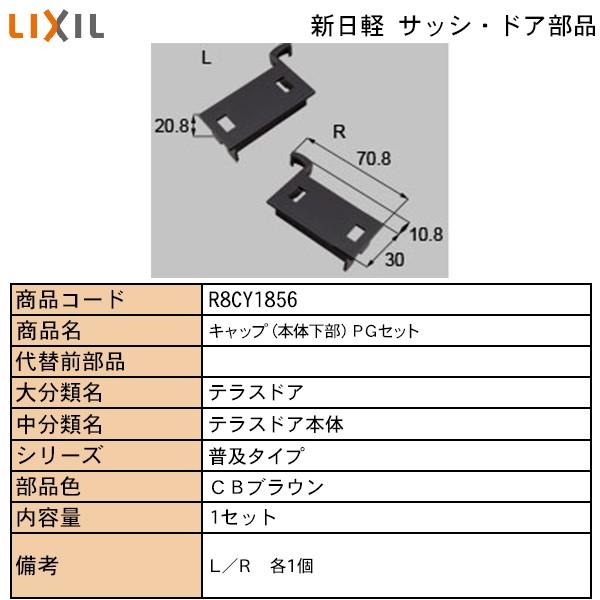 LIXIL

新日軽　サッシ・ドア部品

L

20.8

R

70.8

10.8

30

| 商品コード | R8CY1856 |
|---|---|
| 商品名 | キャップ（本体下部）ＰＧセット |
| 代替前部品 | |
| 大分類名 | テラスドア |
| 中分類名 | テラスドア本体 |
| シリーズ | 普及タイプ |
| 部品色 | ＣＢブラウン |
| 内容量 | 1セット |
| 備考 | L／R　各1個 |