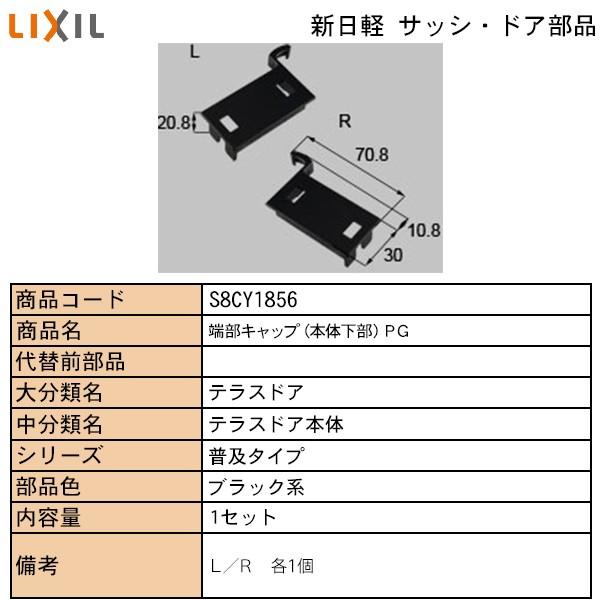 LIXIL

新日軽 サッシ・ドア部品

L

20.8

R

70.8

10.8

30

| 商品コード | S8CY1856 |
|---|---|
| 商品名 | 端部キャップ（本体下部）PG |
| 代替前部品 | |
| 大分類名 | テラスドア |
| 中分類名 | テラスドア本体 |
| シリーズ | 普及タイプ |
| 部品色 | ブラック系 |
| 内容量 | 1セット |
| 備考 | L／R　各1個 |