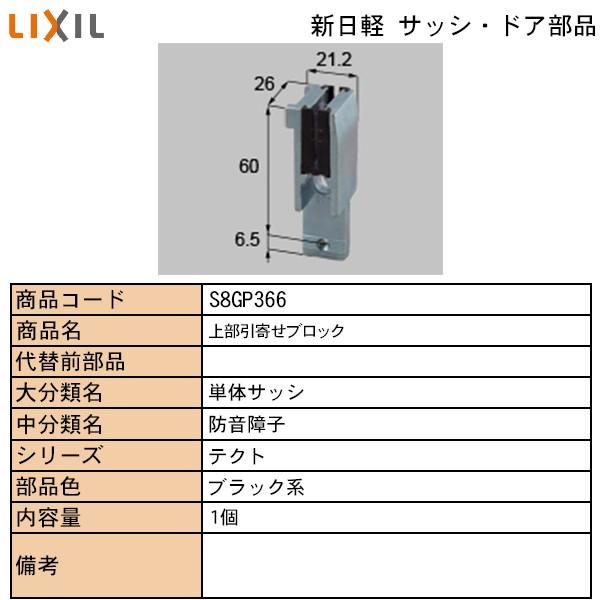 LIXIL

新日軽 サッシ・ドア部品

21.2
26
60
6.5

| 商品コード | S8GP366 |
|---|---|
| 商品名 | 上部引寄せブロック |
| 代替前部品 | |
| 大分類名 | 単体サッシ |
| 中分類名 | 防音障子 |
| シリーズ | テクト |
| 部品色 | ブラック系 |
| 内容量 | 1個 |
| 備考 | |