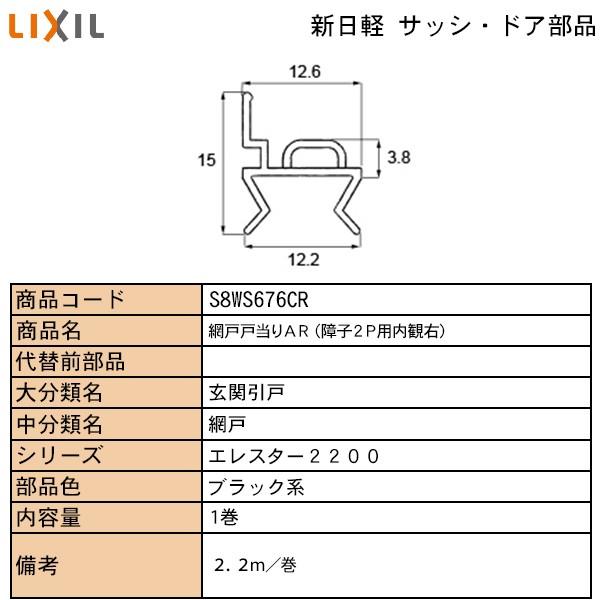 LIXIL

新日軽 サッシ・ドア部品

12.6

15

3.8

12.2

| 商品コード | S8WS676CR |
|---|---|
| 商品名 | 網戸戸当りＡＲ（障子２Ｐ用内観右） |
| 代替前部品 | |
| 大分類名 | 玄関引戸 |
| 中分類名 | 網戸 |
| シリーズ | エレスター２２００ |
| 部品色 | ブラック系 |
| 内容量 | 1巻 |
| 備考 | ２．２m／巻 |