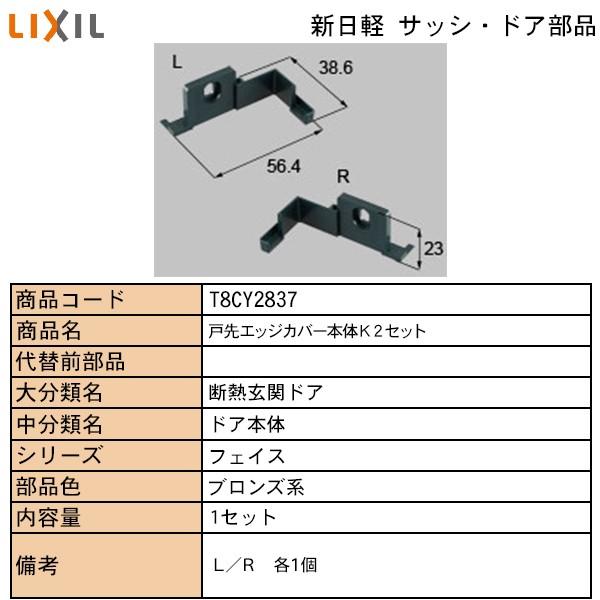 LIXIL

新日軽 サッシ・ドア部品

L

38.6

56.4

R

23

| 商品コード | T8CY2837 |
|---|---|
| 商品名 | 戸先エッジカバー本体K２セット |
| 代替前部品 | |
| 大分類名 | 断熱玄関ドア |
| 中分類名 | ドア本体 |
| シリーズ | フェイス |
| 部品色 | ブロンズ系 |
| 内容量 | 1セット |
| 備考 | L／R　各1個 |