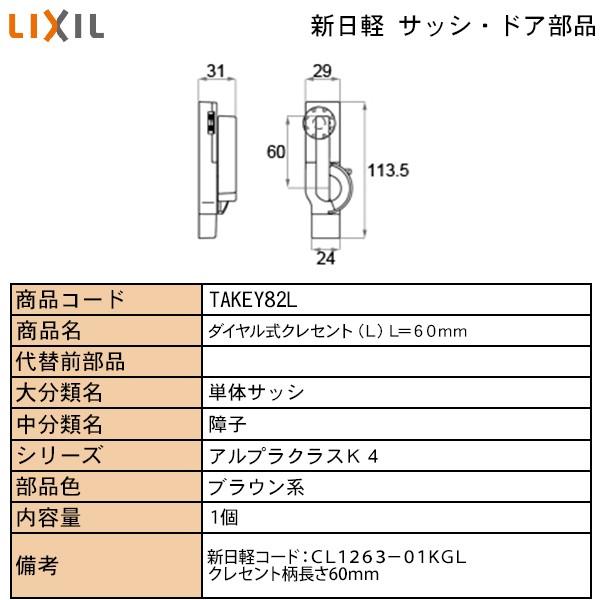 LIXIL

新日軽 サッシ・ドア部品

31

29

60

113.5

24

| 商品コード | TAKEY82L |
|---|---|
| 商品名 | ダイヤル式クレセント（L）L＝60mm |
| 代替前部品 | |
| 大分類名 | 単体サッシ |
| 中分類名 | 障子 |
| シリーズ | アルプラクラスK 4 |
| 部品色 | ブラウン系 |
| 内容量 | 1個 |
| 備考 | 新日軽コード：CL1263－01KGL クレセント柄長さ60mm |