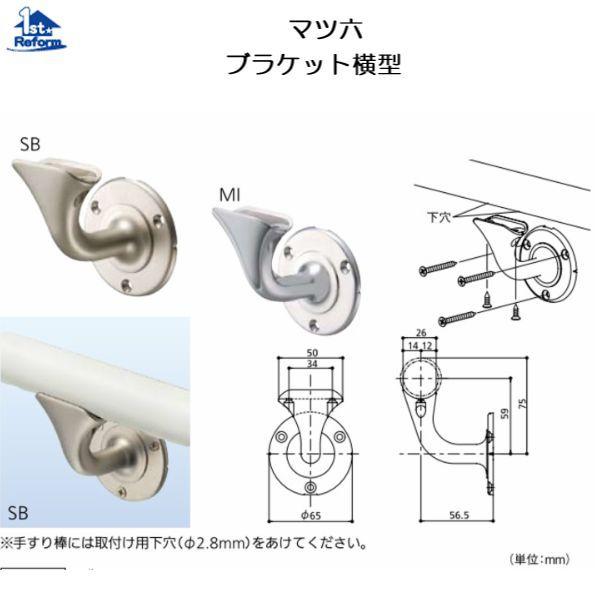 1st Reform

マツ六
ブラケット横型

SB

MI

下穴

50
34
φ65

26
14 12
59
75
56.5

SB

※手すり棒には取付け用下穴（φ2.8mm）をあけてください。

（単位：mm）