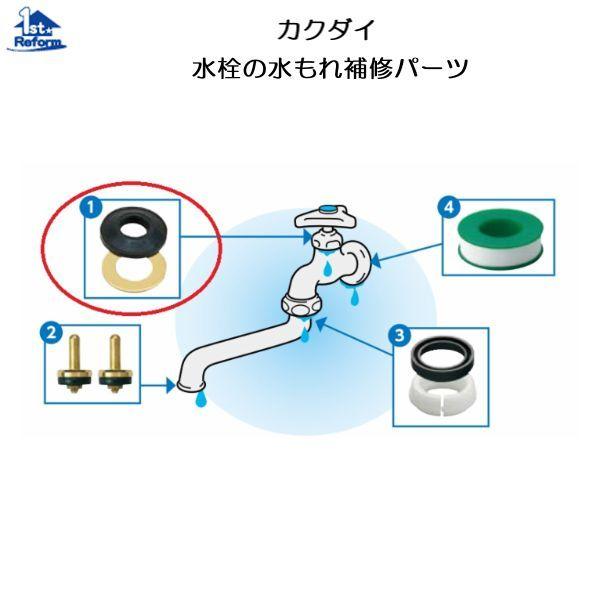 1st Reform

カクダイ
水栓の水もれ補修パーツ

1

4

2

3