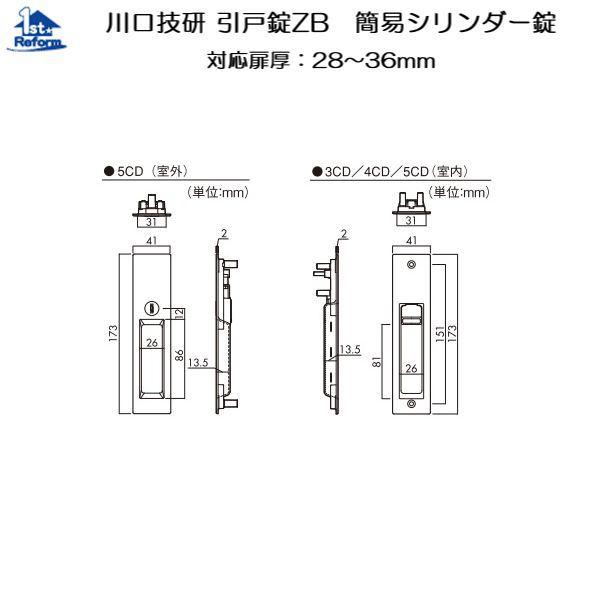 1st Reform

川口技研 引戸錠ZB 簡易シリンダー錠

対応扉厚：28〜36mm

●5CD（室外）

（単位:mm）

31

41

2

173

12

26

86

13.5

●3CD／4CD／5CD（室内）

（単位:mm）

31

2

41

13.5

81

26

151

173