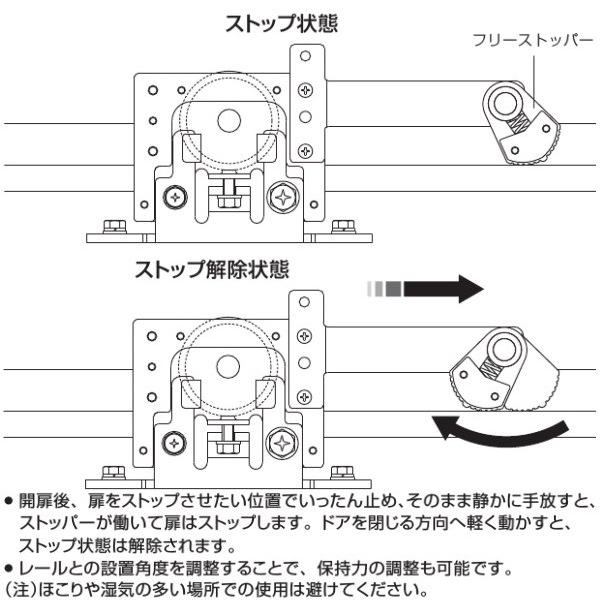 ストップ状態

フリーストッパー

ストップ解除状態

● 開扉後、扉をストップさせたい位置でいったん止め、そのまま静かに手放すと、ストッパーが働いて扉はストップします。ドアを閉じる方向へ軽く動かすと、ストップ状態は解除されます。
● レールとの設置角度を調整することで、保持力の調整も可能です。
(注)ほこりや湿気の多い場所での使用は避けてください。