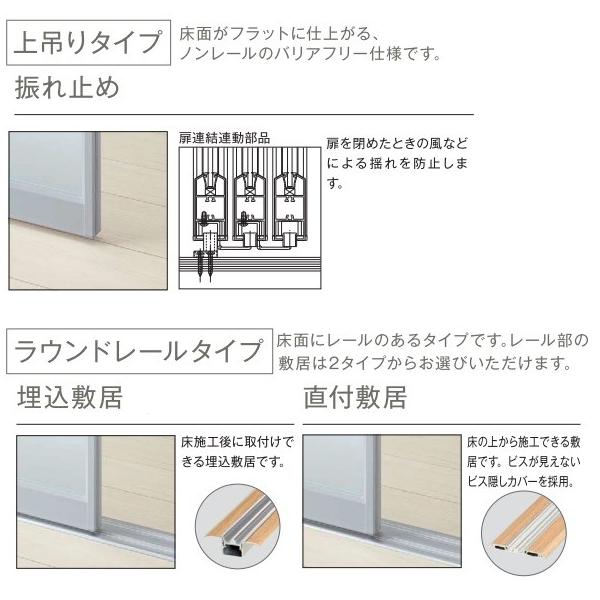 上吊りタイプ

床面がフラットに仕上がる、ノンレールのバリアフリー仕様です。

振れ止め

扉連結連動部品

扉を閉めたときの風などによる揺れを防止します。

ラウンドレールタイプ

床面にレールのあるタイプです。レール部の敷居は2タイプからお選びいただけます。

埋込敷居

床施工後に取付けできる埋込敷居です。

直付敷居

床の上から施工できる敷居です。ビスが見えないビス隠しカバーを採用。