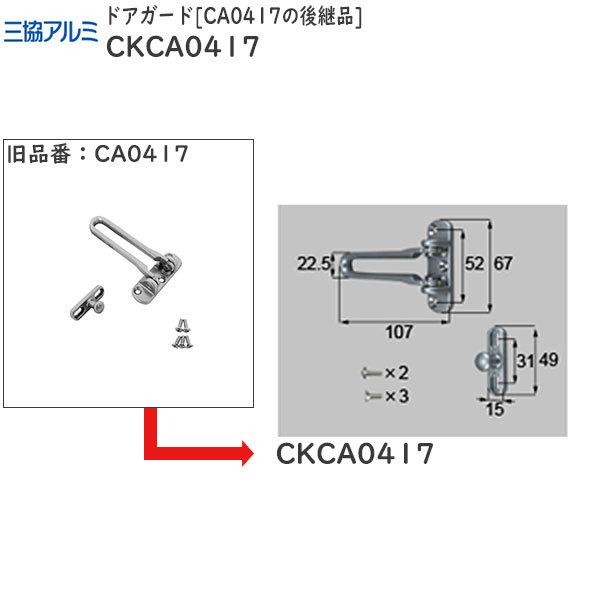 三協アルミ

ドアガード[CA0417の後継品]

CKCA0417

旧品番：CA0417

22.5

52

67

107

31

49

15

×2

×3

CKCA0417