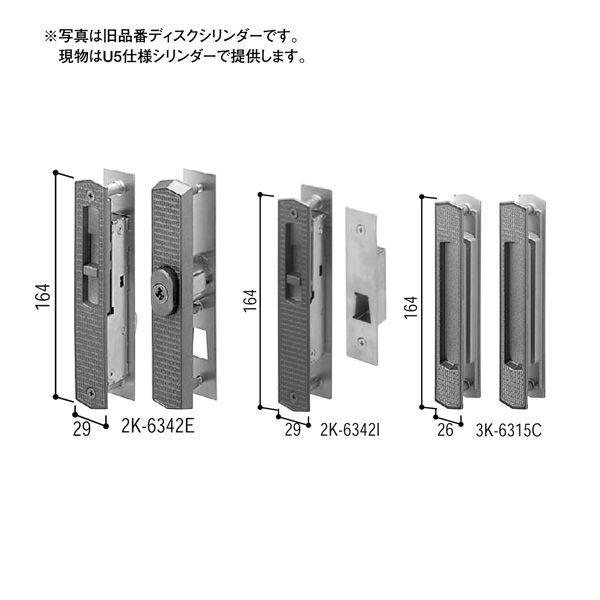 ※写真は旧品番ディスクシリンダーです。
現物はU5仕様シリンダーで提供します。

164
29
2K-6342E

164
29
2K-6342I

164
26
3K-6315C