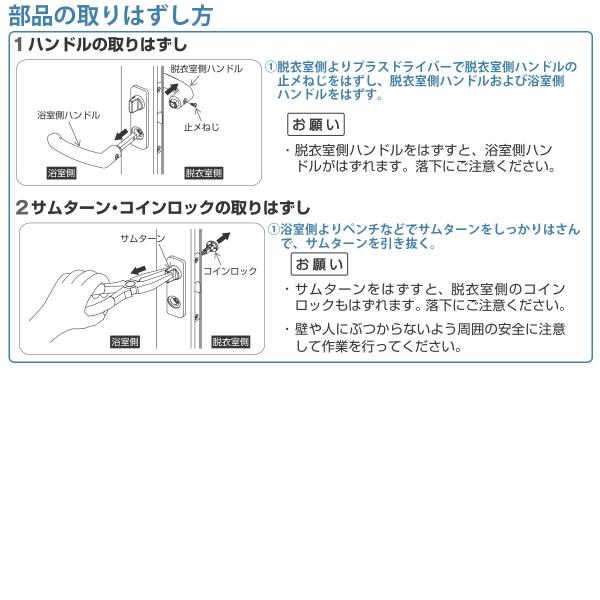 部品の取りはずし方

1 ハンドルの取りはずし

脱衣室側ハンドル
浴室側ハンドル
止メねじ
浴室側
脱衣室側

①脱衣室側よりプラスドライバーで脱衣室側ハンドルの止メねじをはずし、脱衣室側ハンドルおよび浴室側ハンドルをはずす。

お願い

・脱衣室側ハンドルをはずすと、浴室側ハンドルがはずれます。落下にご注意ください。

2 サムターン・コインロックの取りはずし

サムターン
コインロック
浴室側
脱衣室側

①浴室側よりペンチなどでサムターンをしっかりはさんで、サムターンを引き抜く。

お願い

・サムターンをはずすと、脱衣室側のコインロックもはずれます。落下にご注意ください。

・壁や人にぶつからないよう周囲の安全に注意して作業を行ってください。