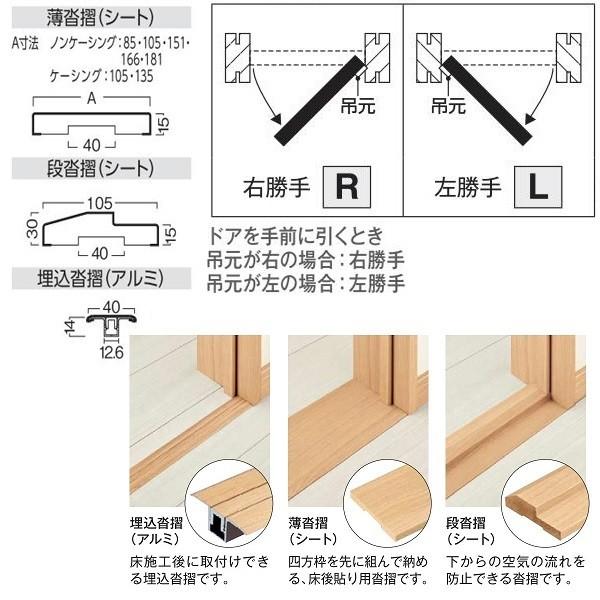 薄沓摺(シート)

A寸法　ノンケーシング：85・105・151・166・181
ケーシング：105・135

A
15
40

段沓摺(シート)

105
30
15
40

埋込沓摺(アルミ)

40
14
12.6

吊元
右勝手 R

吊元
左勝手 L

ドアを手前に引くとき
吊元が右の場合：右勝手
吊元が左の場合：左勝手

埋込沓摺
(アルミ)
床施工後に取付けできる埋込沓摺です。

薄沓摺
(シート)
四方枠を先に組んで納める、床後貼り用沓摺です。

段沓摺
(シート)
下からの空気の流れを防止できる沓摺です。