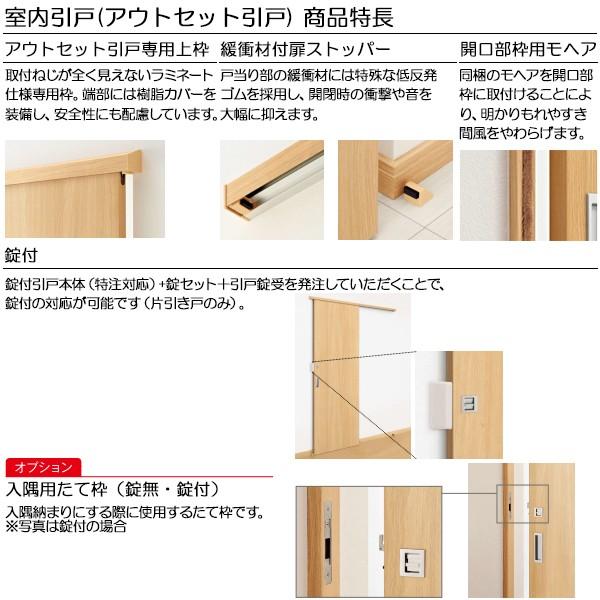 室内引戸(アウトセット引戸) 商品特長

アウトセット引戸専用上枠

取付ねじが全く見えないラミネート仕様専用枠。端部には樹脂カバーを装備し、安全性にも配慮しています。

緩衝材付扉ストッパー

戸当り部の緩衝材には特殊な低反発ゴムを採用し、開閉時の衝撃や音を大幅に抑えます。

開口部枠用モヘア

同梱のモヘアを開口部枠に取付けることにより、明かりもれやすき間風をやわらげます。

錠付

錠付引戸本体（特注対応）+錠セット+引戸錠受を発注していただくことで、錠付の対応が可能です（片引き戸のみ）。

オプション

入隅用たて枠（錠無・錠付）

入隅納まりにする際に使用するたて枠です。
※写真は錠付の場合