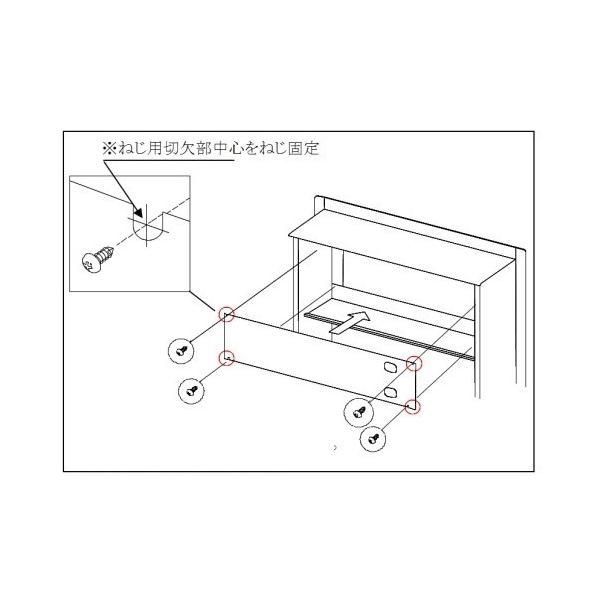 ※ねじ用切欠部中心をねじ固定