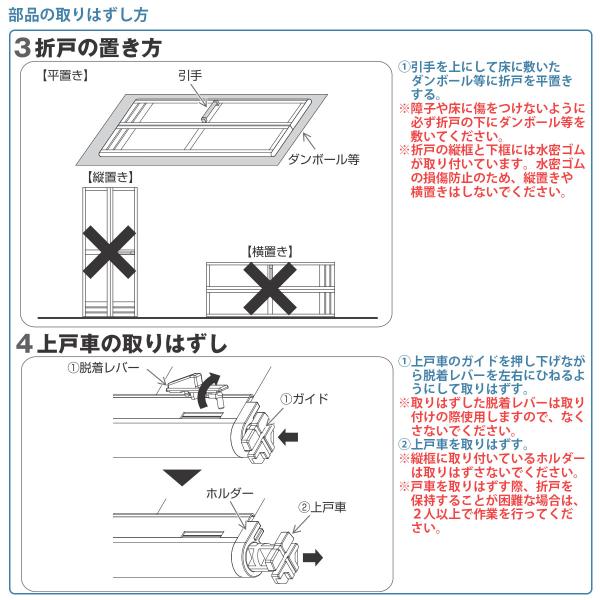 部品の取りはずし方

3 折戸の置き方

【平置き】

引手

ダンボール等

【縦置き】

【横置き】

①引手を上にして床に敷いたダンボール等に折戸を平置きする。
※障子や床に傷をつけないように必ず折戸の下にダンボール等を敷いてください。
※折戸の縦框と下框には水密ゴムが取り付いています。水密ゴムの損傷防止のため、縦置きや横置きはしないでください。

4 上戸車の取りはずし

①脱着レバー

①ガイド

ホルダー

②上戸車

①上戸車のガイドを押し下げながら脱着レバーを左右にひねるようにして取りはずす。
※取りはずした脱着レバーは取り付けの際使用しますので、なくさないでください。
②上戸車を取りはずす。
※縦框に取り付いているホルダーは取りはずさないでください。
※戸車を取りはずす際、折戸を保持することが困難な場合は、2人以上で作業を行ってください。