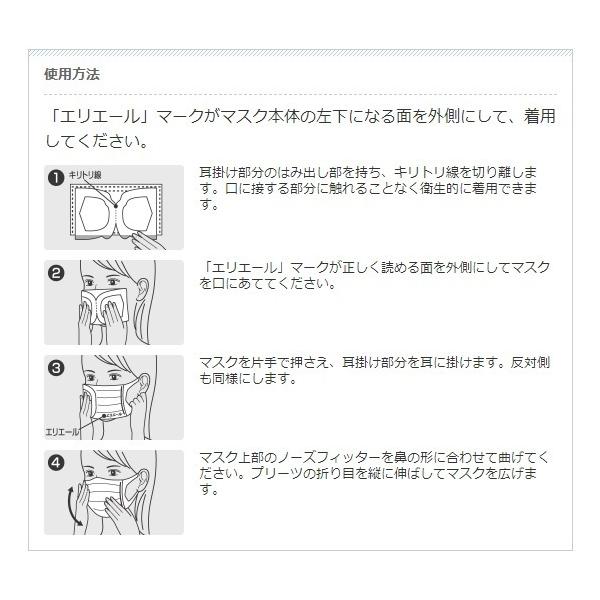 使用方法

「エリエール」マークがマスク本体の左下になる面を外側にして、着用してください。

❶ キリトリ線

耳掛け部分のはみ出し部を持ち、キリトリ線を切り離します。口に接する部分に触れることなく衛生的に着用できます。

❷

「エリエール」マークが正しく読める面を外側にしてマスクを口にあててください。

❸ エリエール

マスクを片手で押さえ、耳掛け部分を耳に掛けます。反対側も同様にします。

❹

マスク上部のノーズフィッターを鼻の形に合わせて曲げてください。プリーツの折り目を縦に伸ばしてマスクを広げます。