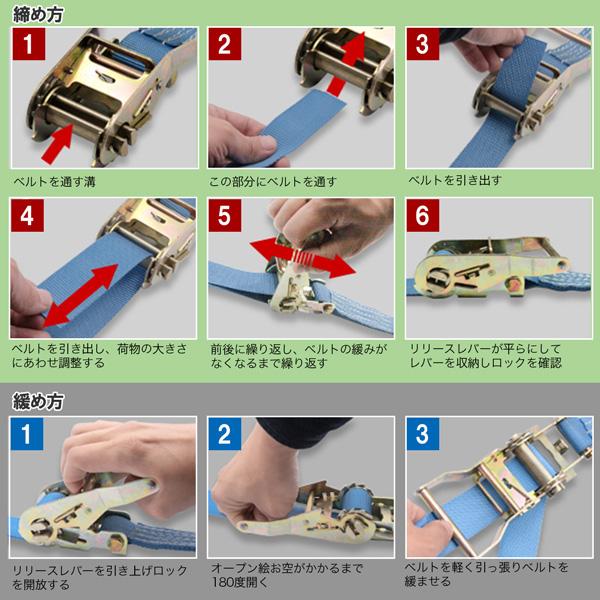 締め方

1
ベルトを通す溝

2
この部分にベルトを通す

3
ベルトを引き出す

4
ベルトを引き出し、荷物の大きさにあわせ調整する

5
前後に繰り返し、ベルトの緩みがなくなるまで繰り返す

6
リリースレバーが平らにしてレバーを収納しロックを確認

緩め方

1
リリースレバーを引き上げロックを開放する

2
オープン絵お空がかかるまで180度開く

3
ベルトを軽く引っ張りベルトを緩ませる