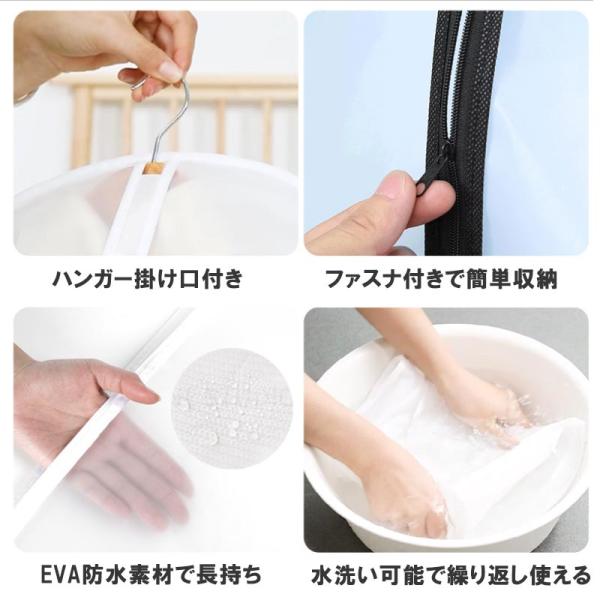 ハンガー掛け口付き

ファスナ付きで簡単収納

EVA防水素材で長持ち

水洗い可能で繰り返し使える