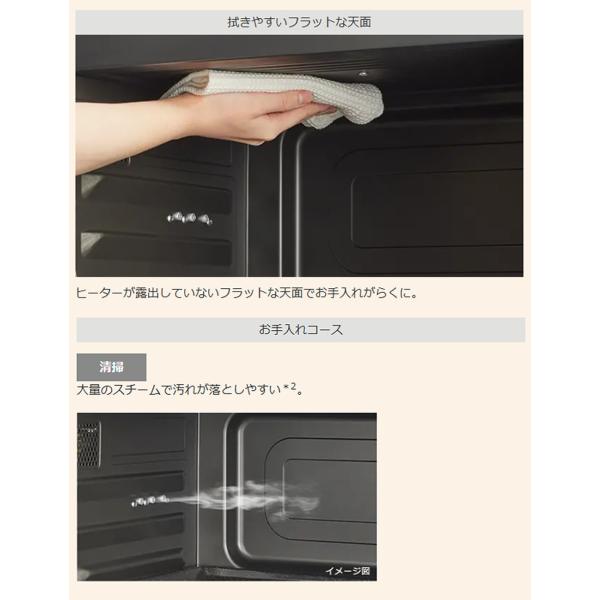 拭きやすいフラットな天面

ヒーターが露出していないフラットな天面でお手入れがらくに。

お手入れコース

清掃

大量のスチームで汚れが落としやすい$^{*2}$。

イメージ図