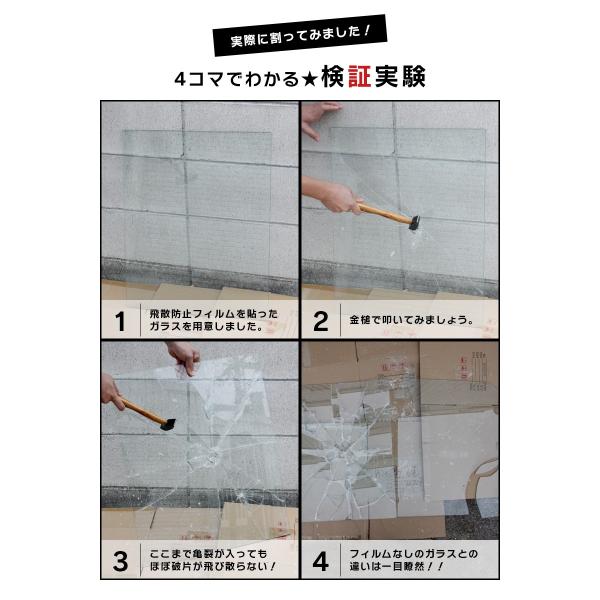 実際に割ってみました！

4コマでわかる★検証実験

1 飛散防止フィルムを貼ったガラスを用意しました。

2 金槌で叩いてみましょう。

3 ここまで亀裂が入ってもほぼ破片が飛び散らない！

4 フィルムなしのガラスとの違いは一目瞭然！！