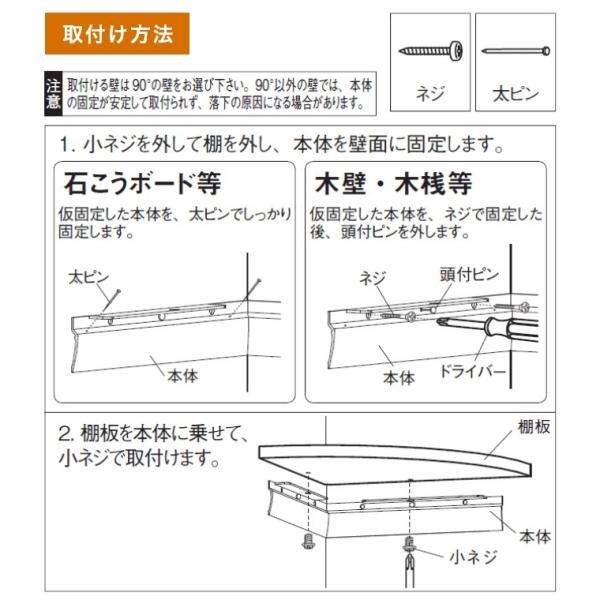 取付け方法

注意 取付ける壁は90°の壁をお選び下さい。90°以外の壁では、本体の固定が安定して取付られず、落下の原因になる場合があります。

ネジ

太ピン

1. 小ネジを外して棚を外し、本体を壁面に固定します。

石こうボード等

仮固定した本体を、太ピンでしっかり固定します。

太ピン

本体

木壁・木桟等

仮固定した本体を、ネジで固定した後、頭付ピンを外します。

ネジ

頭付ピン

本体

ドライバー

2. 棚板を本体に乗せて、小ネジで取付けます。

棚板

本体

小ネジ