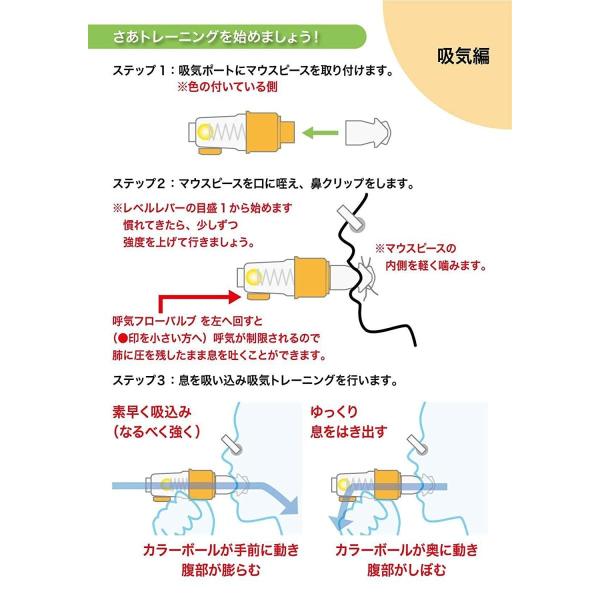 さあトレーニングを始めましょう！

吸気編

ステップ１：吸気ポートにマウスピースを取り付けます。
※色の付いている側

ステップ２：マウスピースを口に咥え、鼻クリップをします。

※レベルレバーの目盛１から始めます
慣れてきたら、少しずつ
強度を上げて行きましょう。

※マウスピースの
内側を軽く噛みます。

呼気フローバルブ を左へ回すと
（●印を小さい方へ）呼気が制限されるので
肺に圧を残したまま息を吐くことができます。

ステップ３：息を吸い込み吸気トレーニングを行います。

素早く吸込み
（なるべく強く）

ゆっくり
息をはき出す

カラーボールが手前に動き
腹部が膨らむ

カラーボールが奥に動き
腹部がしぼむ