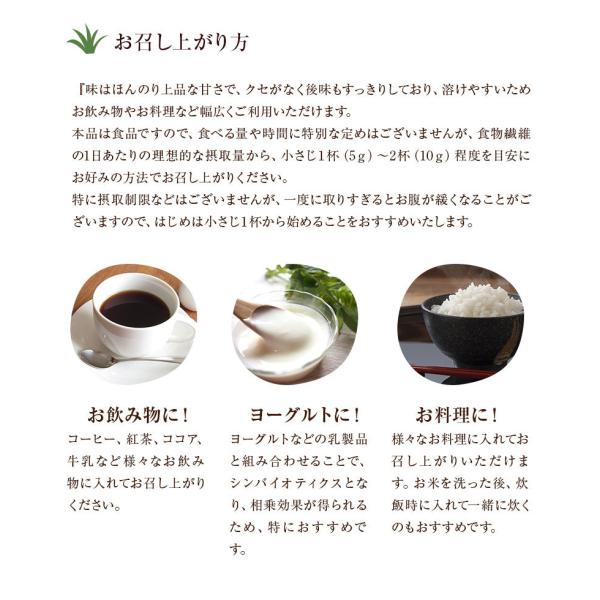 お召し上がり方

『味はほんのり上品な甘さで、クセがなく後味もすっきりしており、溶けやすいためお飲み物やお料理など幅広くご利用いただけます。
本品は食品ですので、食べる量や時間に特別な定めはございませんが、食物繊維の1日あたりの理想的な摂取量から、小さじ1杯（5g）～2杯（10g）程度を目安にお好みの方法でお召し上がりください。
特に摂取制限などはございませんが、一度に取りすぎるとお腹が緩くなることがございますので、はじめは小さじ1杯から始めることをおすすめいたします。

お飲み物に！
コーヒー、紅茶、ココア、牛乳など様々なお飲み物に入れてお召し上がりください。

ヨーグルトに！
ヨーグルトなどの乳製品と組み合わせることで、シンバイオティクスとなり、相乗効果が得られるため、特におすすめです。

お料理に！
様々なお料理に入れてお召し上がりいただけます。お米を洗った後、炊飯時に入れて一緒に炊くのもおすすめです。