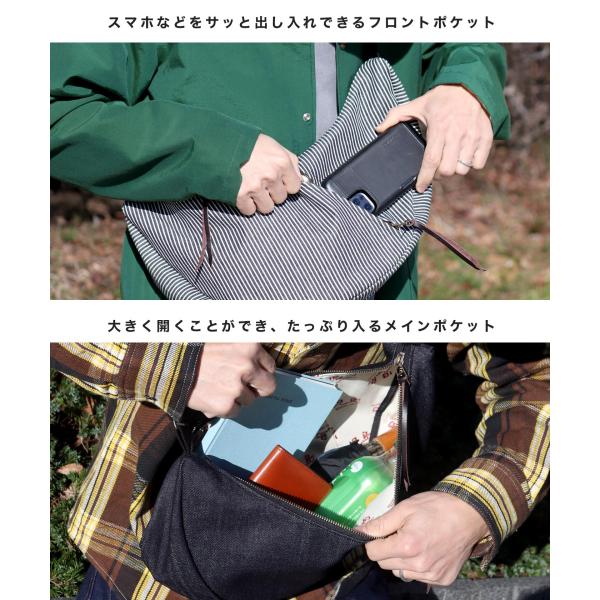 スマホなどをサッと出し入れできるフロントポケット

大きく開くことができ、たっぷり入るメインポケット